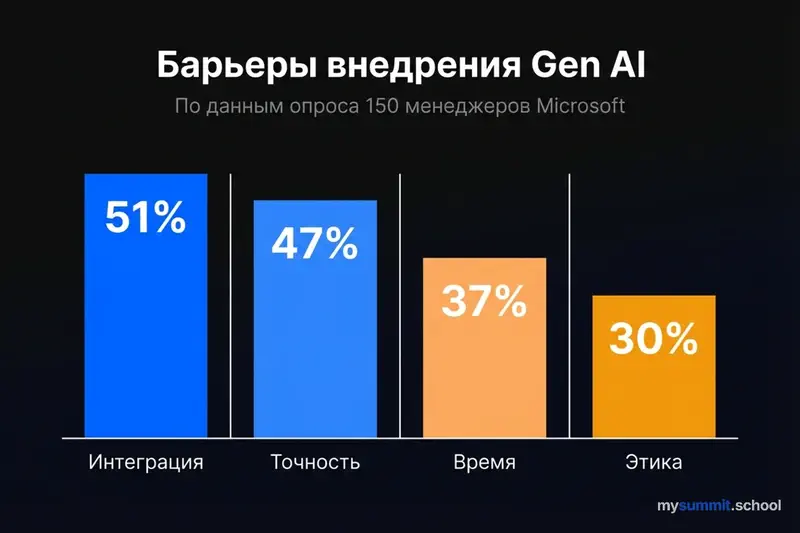 Барьеры внедрения Gen AI

По данным опроса 150 менеджеров Microsoft

51%

47%

37%

30%

Интеграция

Точность

Время

Этика

mysummit.school