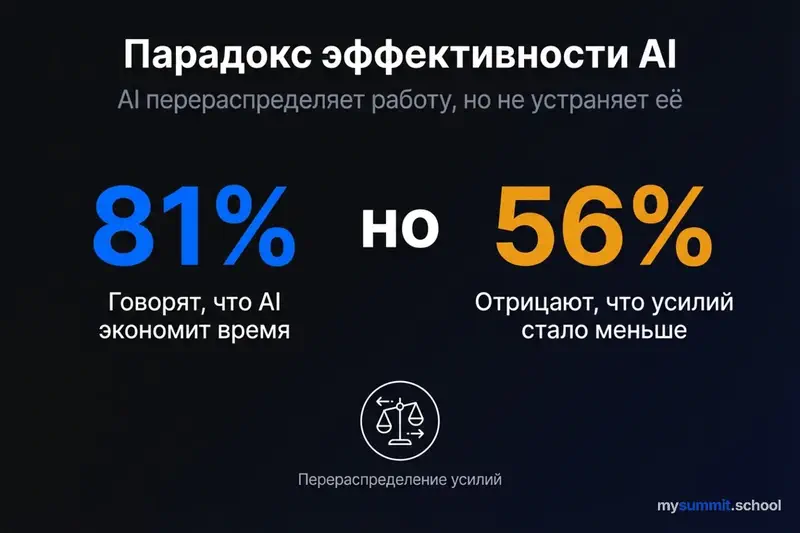 Парадокс эффективности AI

AI перераспределяет работу, но не устраняет её

81%

Говорят, что AI экономит время

но

56%

Отрицают, что усилий стало меньше

Перераспределение усилий

mysummit.school